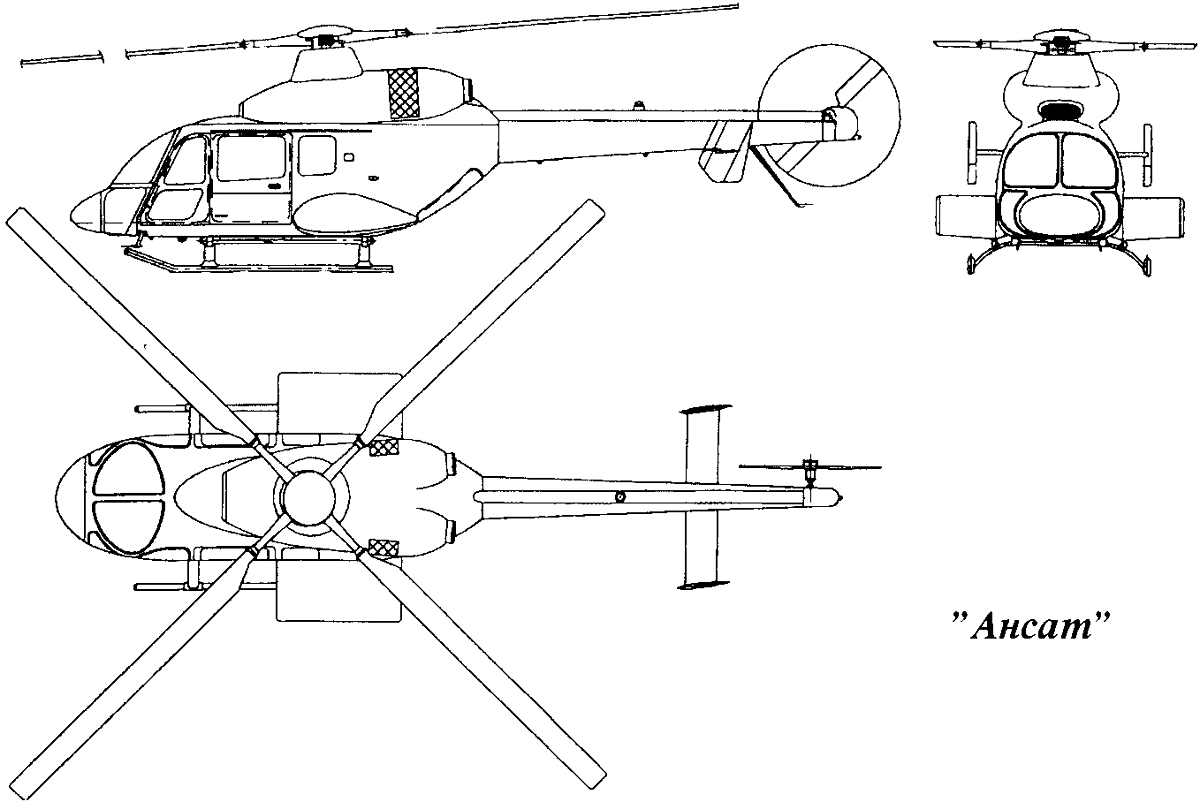 "Ансат"