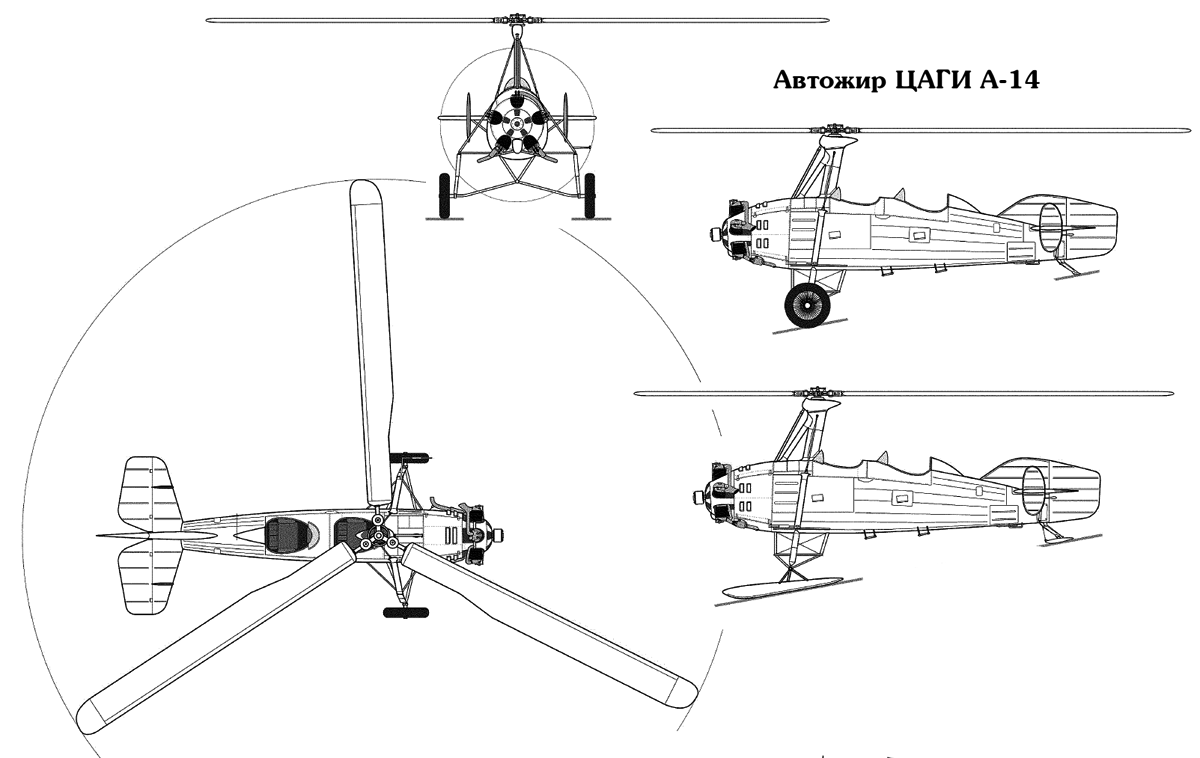 Автожир ЦАГИ А-14