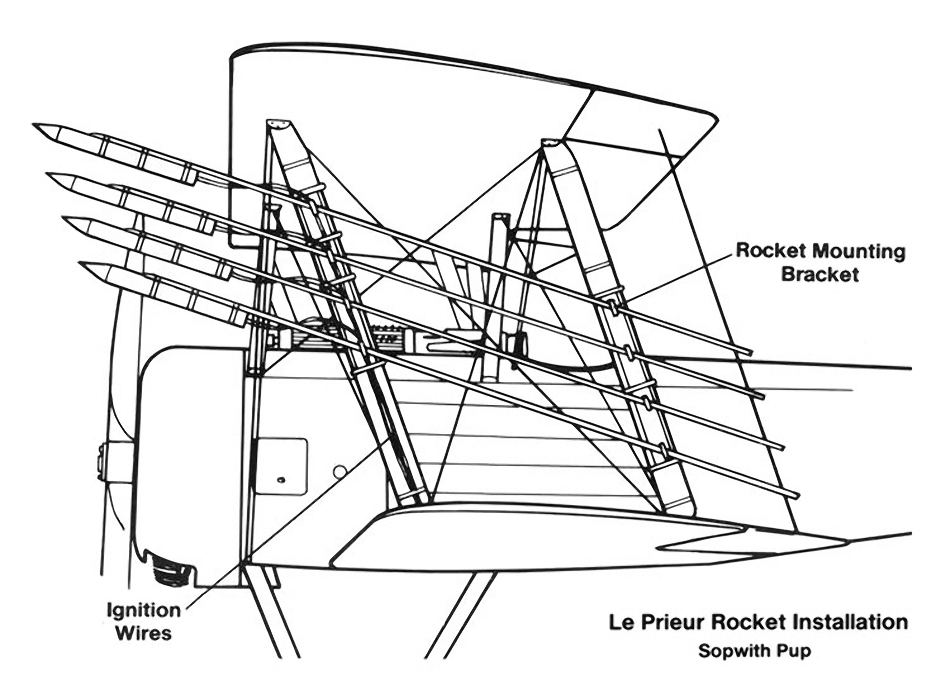 Rocket Mounting Bracket

Ignition Wires

Le Prieur Rocket Installation
Sopwith Pup