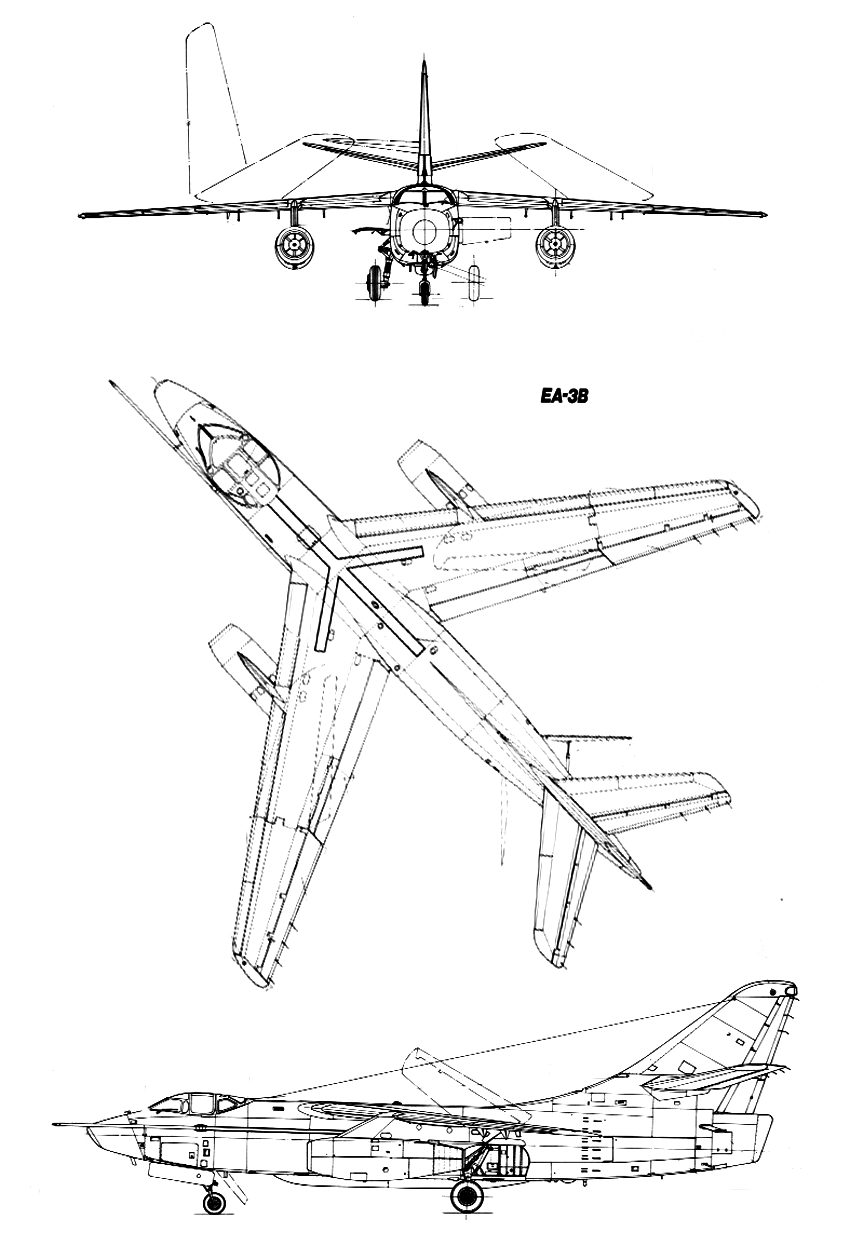 EA-3B