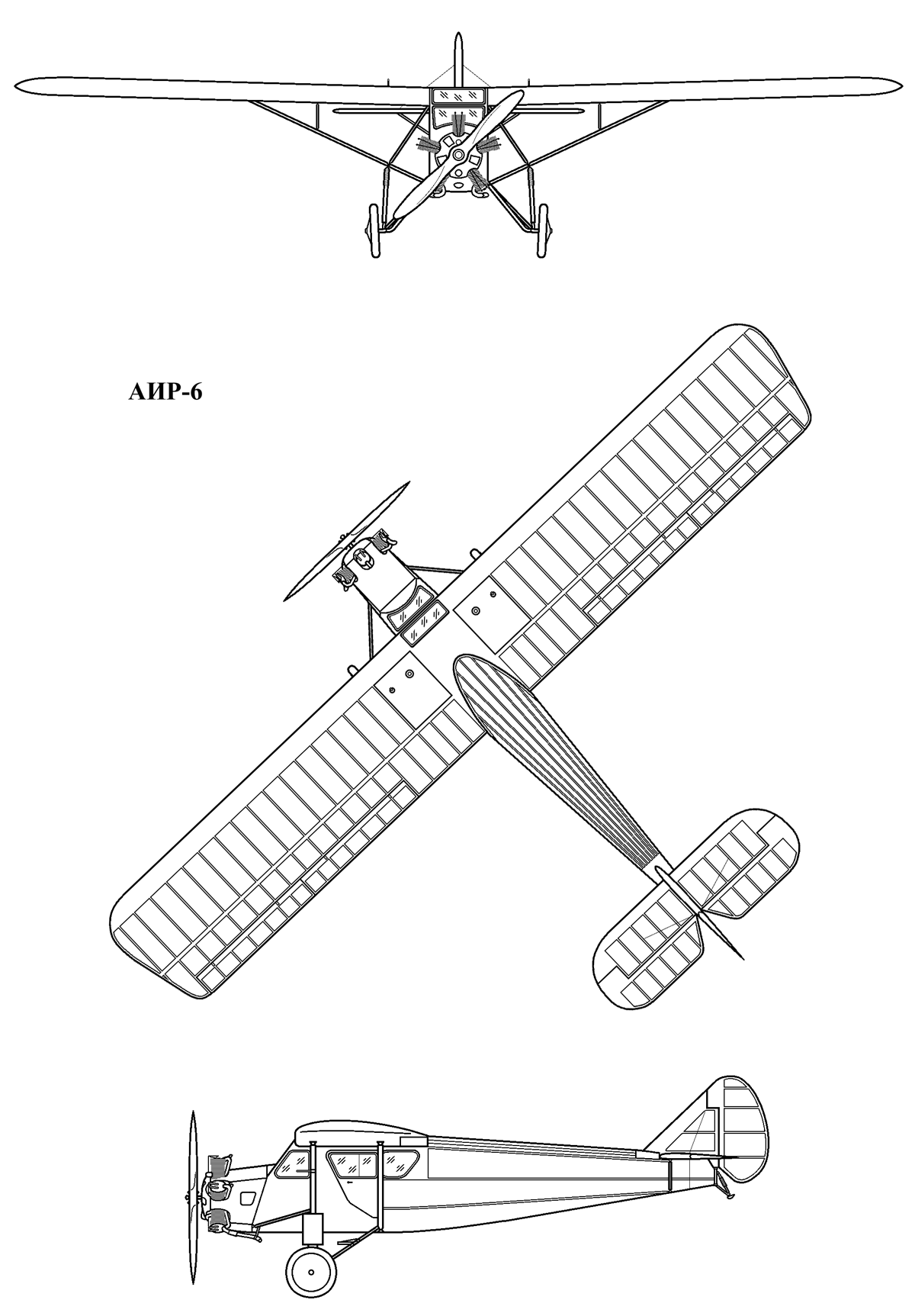 АИР-6