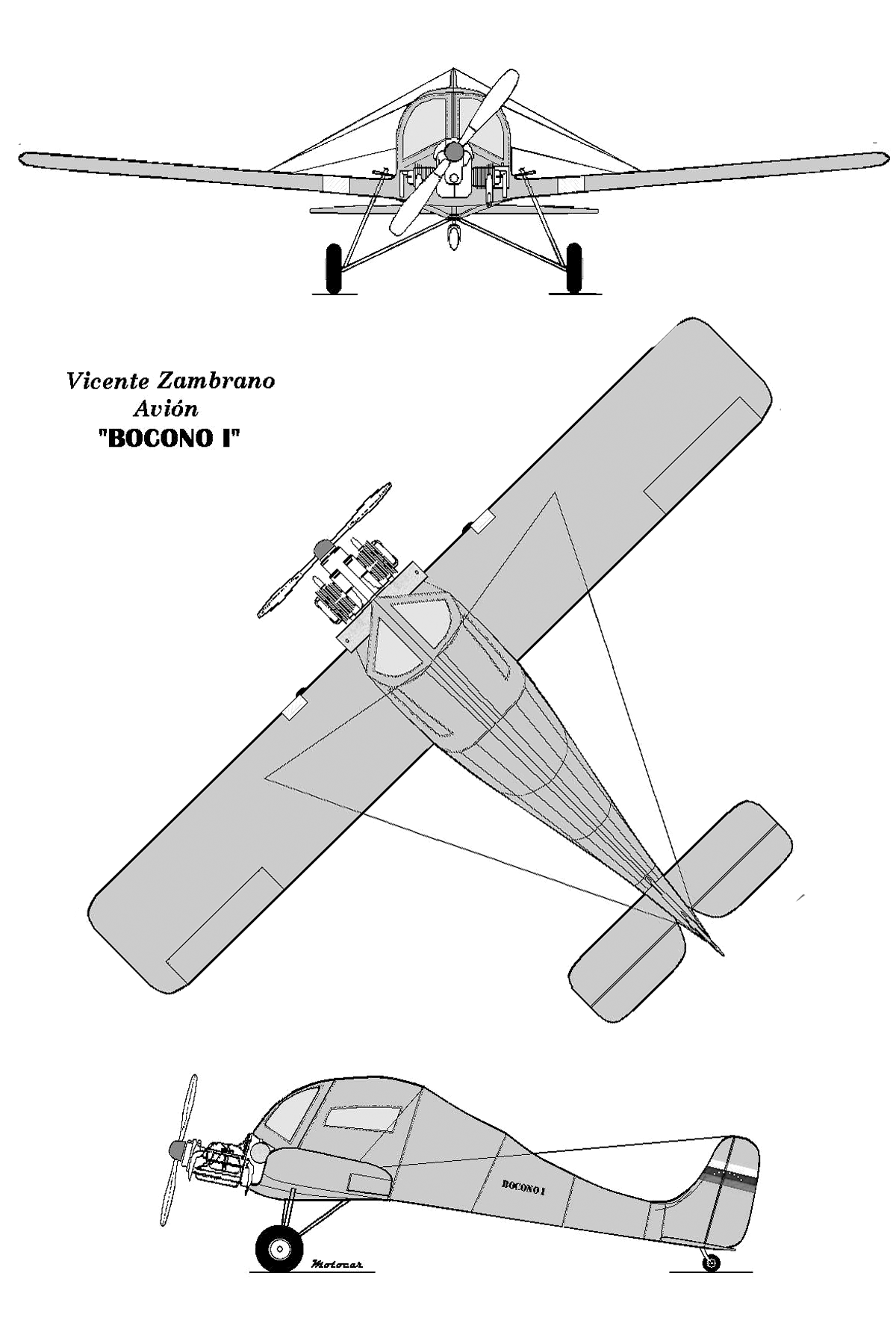 Vicente Zambrano
Avión
"BOCONO I"

BOCONO I

Motocar