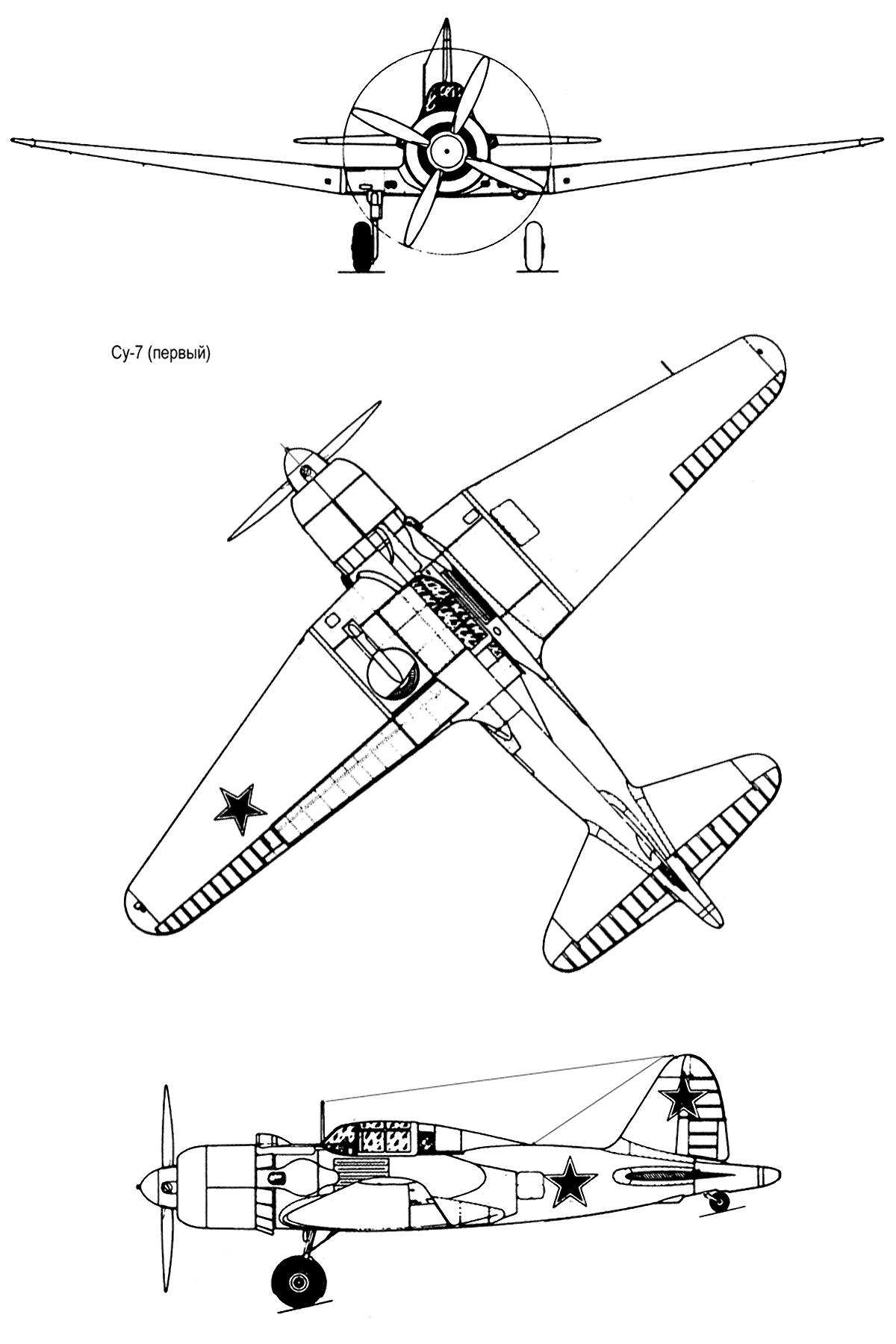 Су-7 (первый)