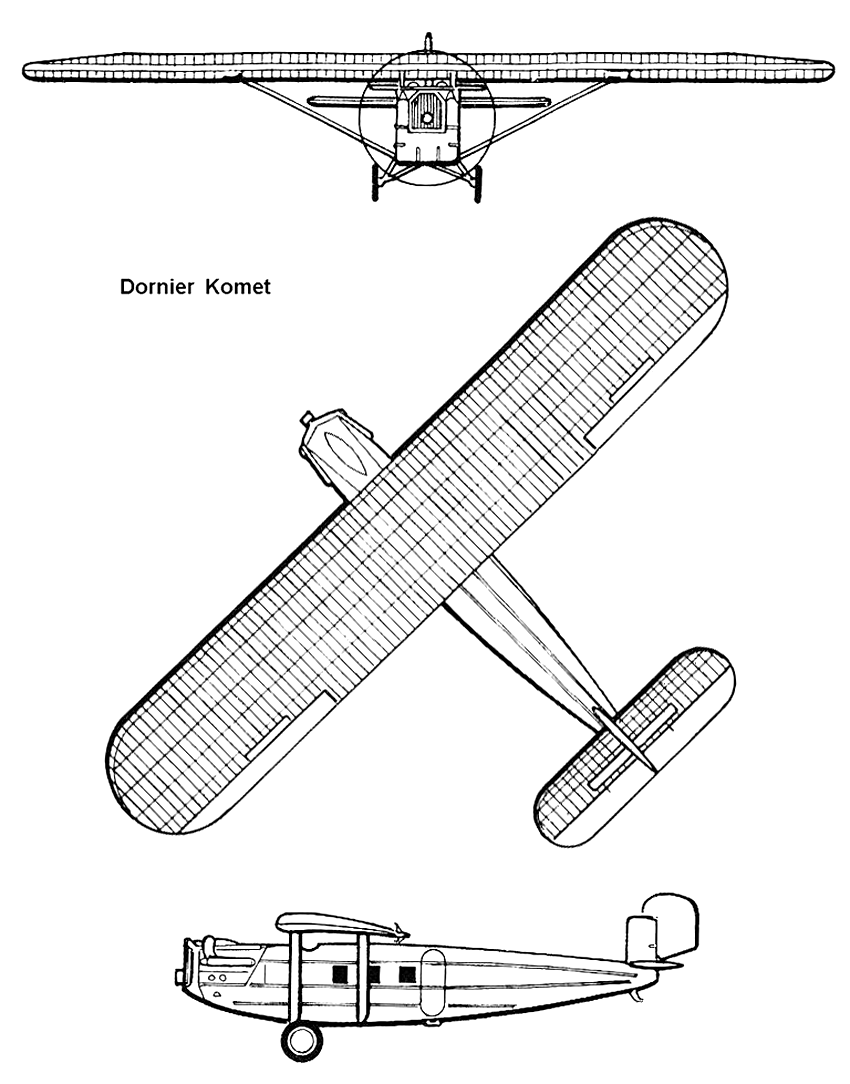 Dornier Komet