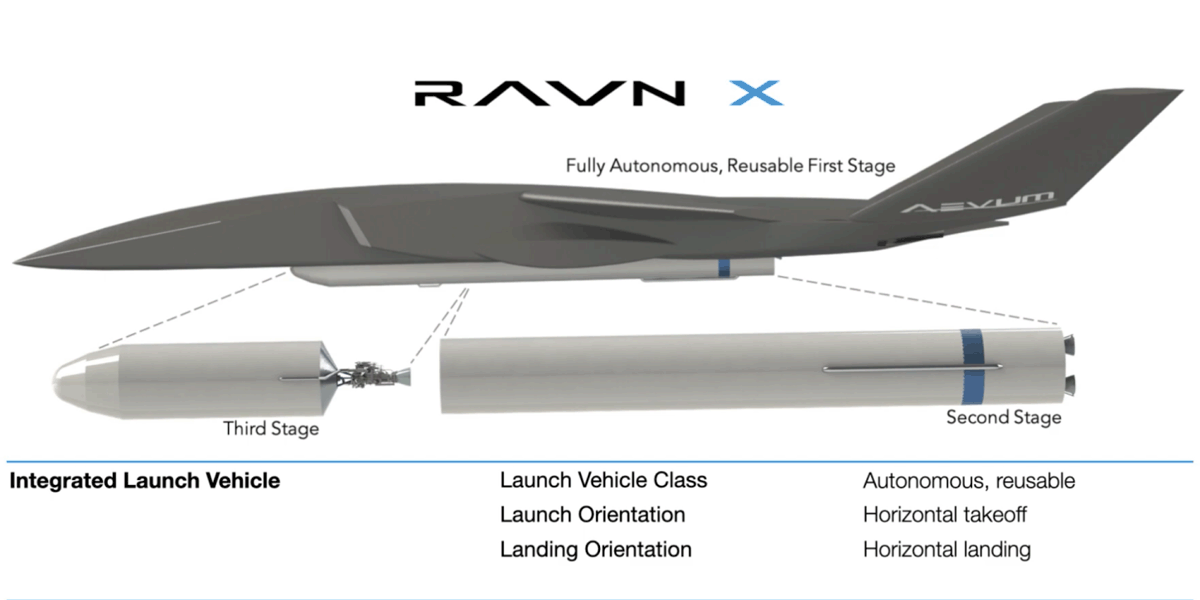 RAVN X

Fully Autonomous, Reusable First Stage

AEVUM

Third Stage

Second Stage

| Integrated Launch Vehicle | Launch Vehicle Class | Autonomous, reusable |
|---|---|---|
| | Launch Orientation | Horizontal takeoff |
| | Landing Orientation | Horizontal landing |