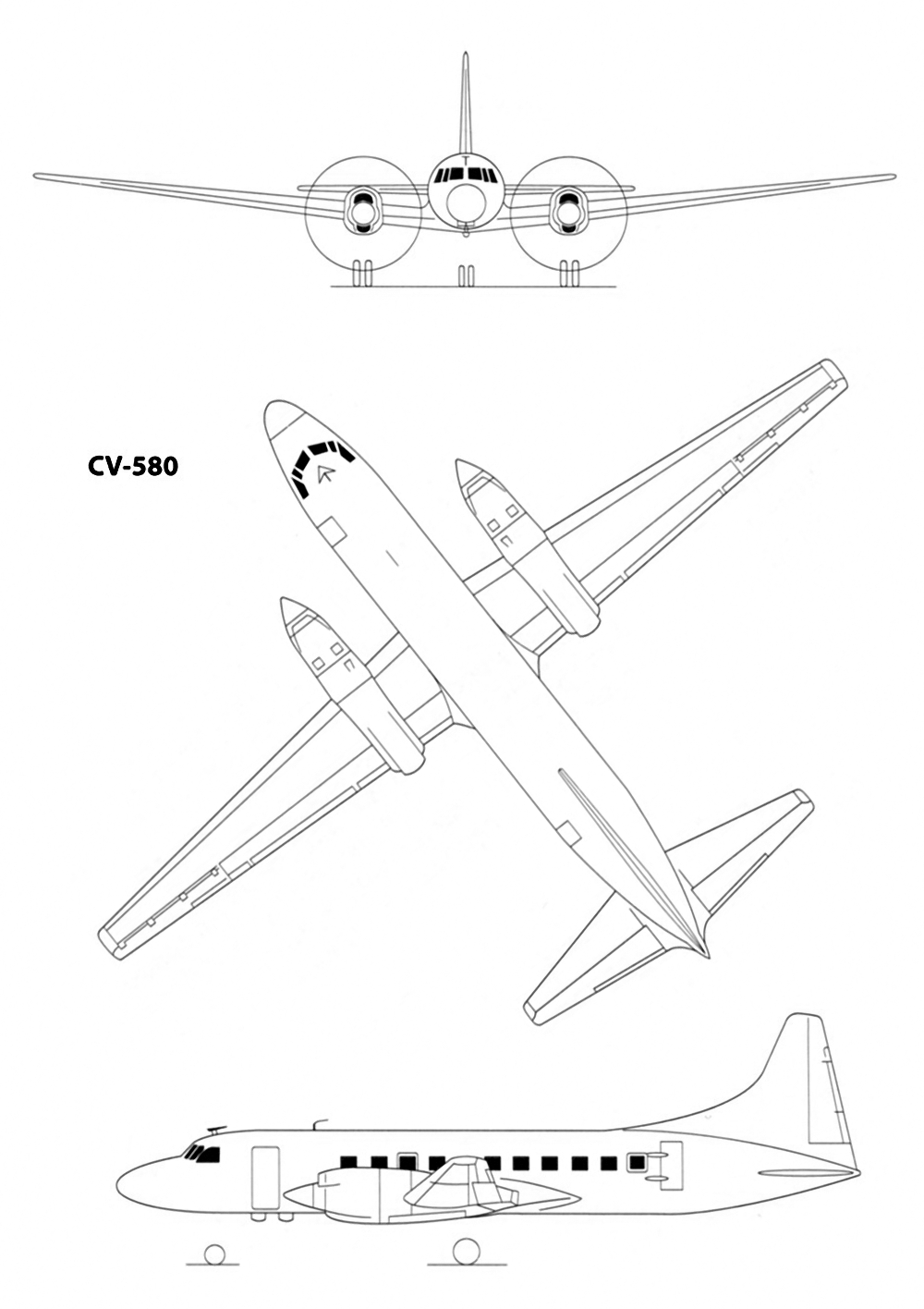 CV-580